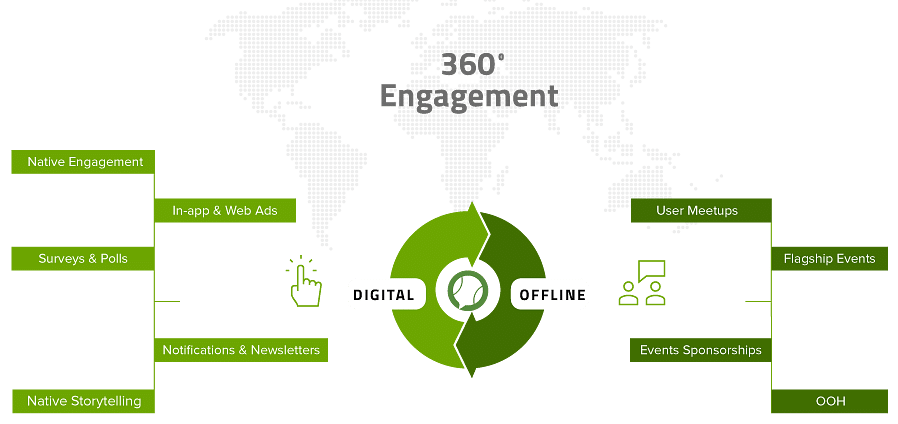 360°
Engagement

Native Engagement
In-app & Web Ads
Surveys & Polls
Notifications & Newsletters
Native Storytelling

DIGITAL
OFFLINE

User Meetups
Flagship Events
Events Sponsorships
OOH